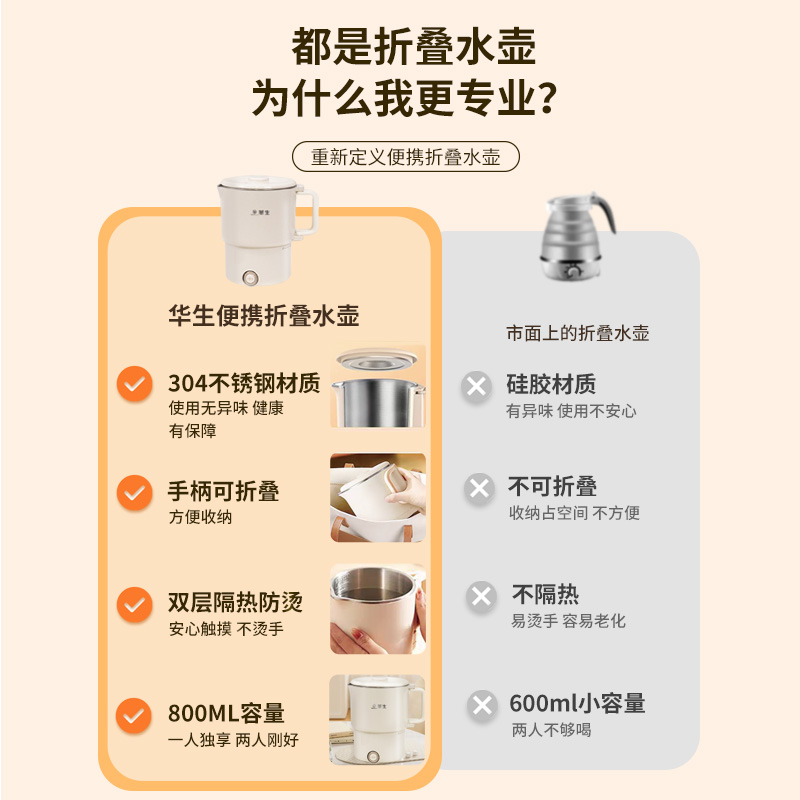 都是折叠水壶
为什么我更专业？

重新定义便携折叠水壶

华生

华生便携折叠水壶

304不锈钢材质
使用无异味 健康有保障

手柄可折叠
方便收纳

双层隔热防烫
安心触摸 不烫手

800ML容量
一人独享 两人刚好

华生

市面上的折叠水壶

硅胶材质
有异味 使用不安心

不可折叠
收纳占空间 不方便

不隔热
易烫手 容易老化

600ml小容量
两人不够喝