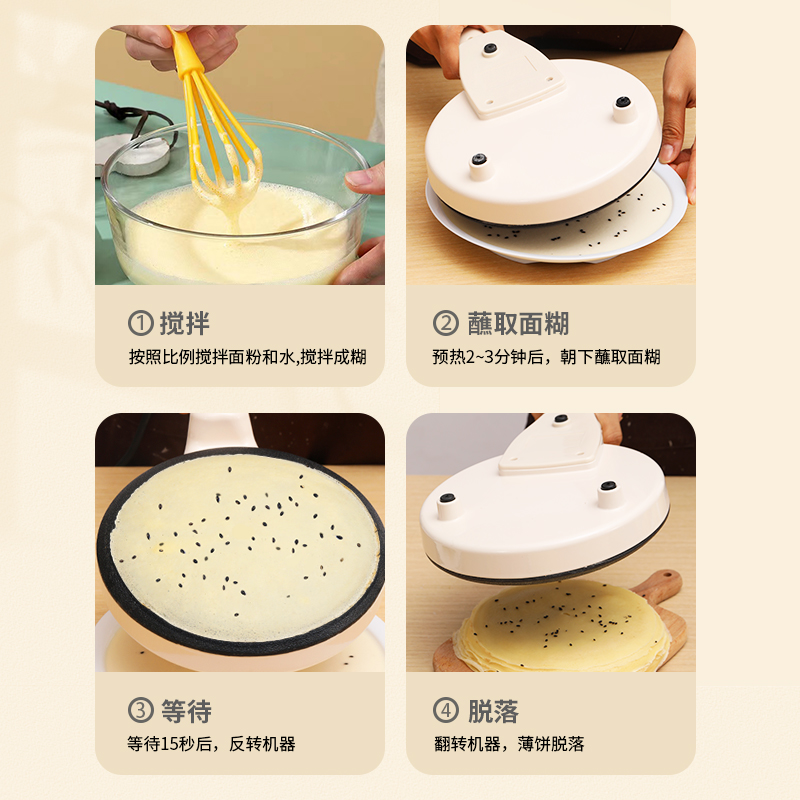 ① 搅拌
按照比例搅拌面粉和水,搅拌成糊

② 蘸取面糊
预热2~3分钟后，朝下蘸取面糊

③ 等待
等待15秒后，反转机器

④ 脱落
翻转机器，薄饼脱落