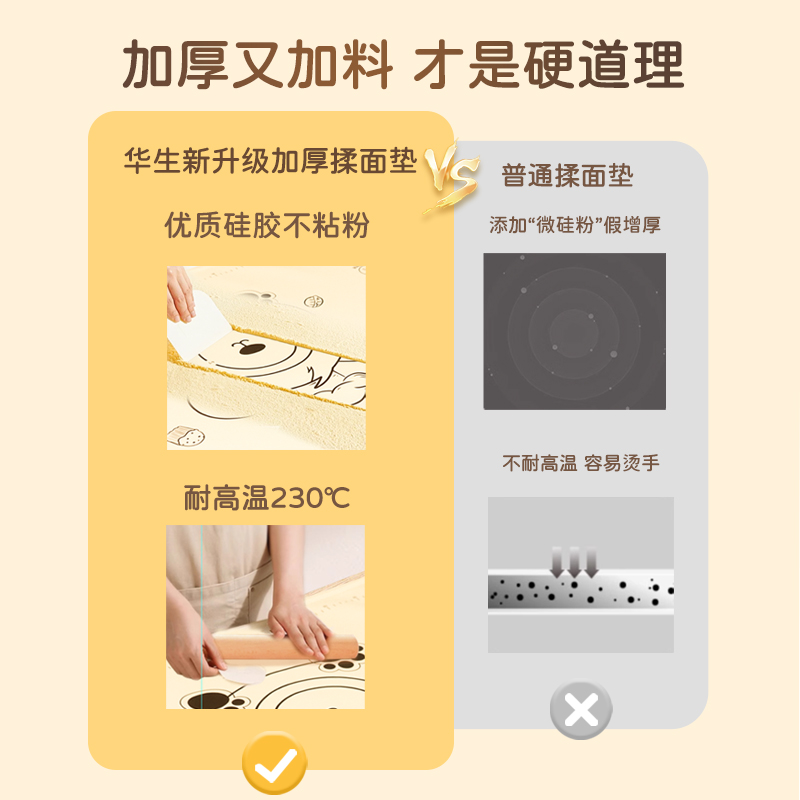 加厚又加料 才是硬道理

华生新升级加厚揉面垫

优质硅胶不粘粉

耐高温230℃

VS

普通揉面垫

添加“微硅粉”假增厚

不耐高温 容易烫手